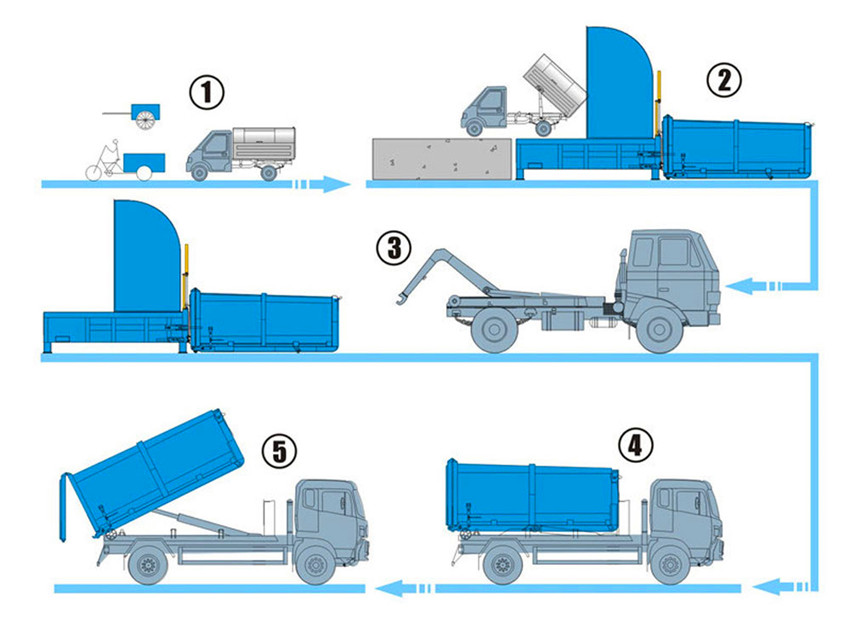 1

2

3

4

5